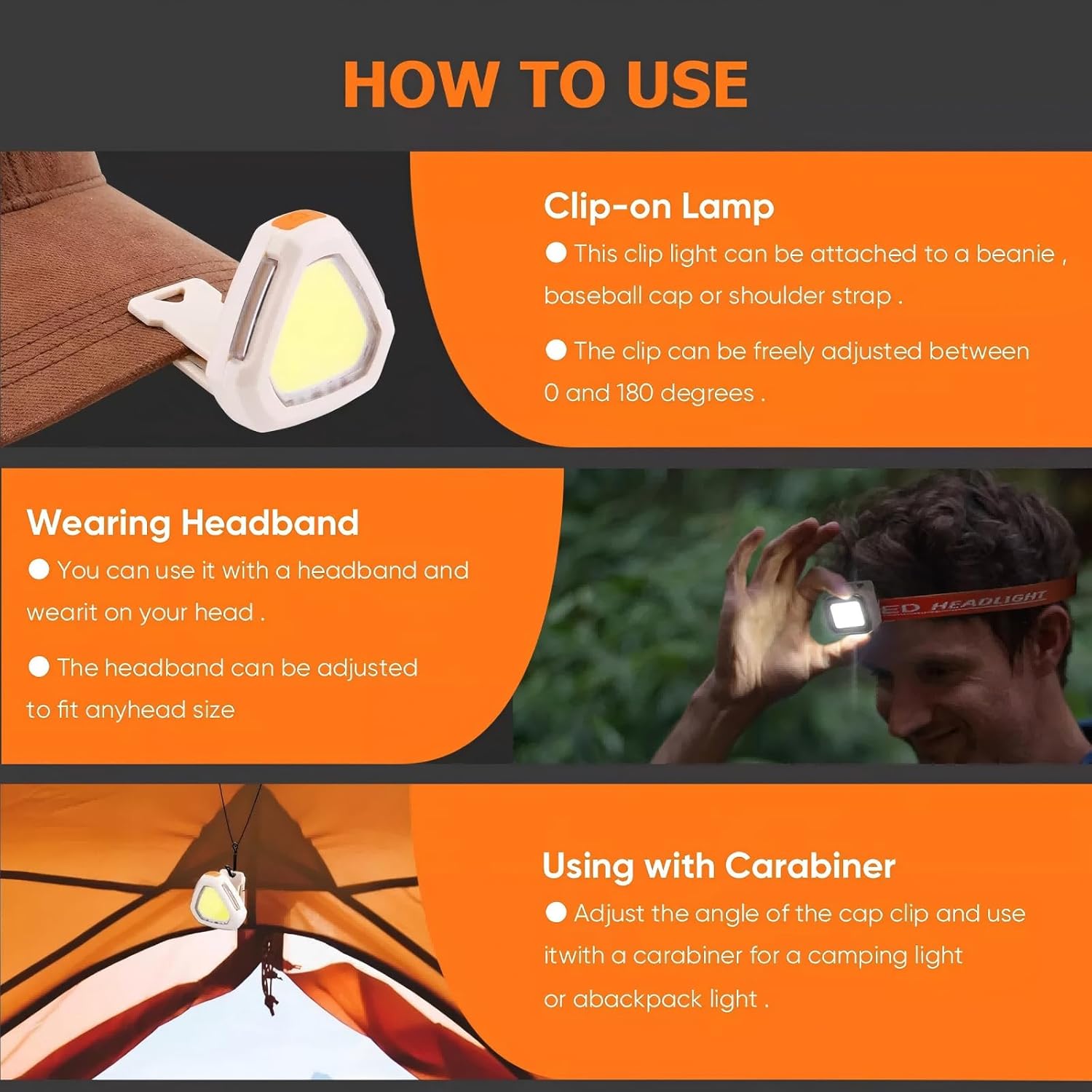 HOW TO USE

Clip-on Lamp

● This clip light can be attached to a beanie , baseball cap or shoulder strap .

● The clip can be freely adjusted between 0 and 180 degrees .

Wearing Headband

● You can use it with a headband and wearit on your head .

● The headband can be adjusted to fit anyhead size

ED HEADLIGHT

Using with Carabiner

● Adjust the angle of the cap clip and use itwith a carabiner for a camping light or abackpack light .