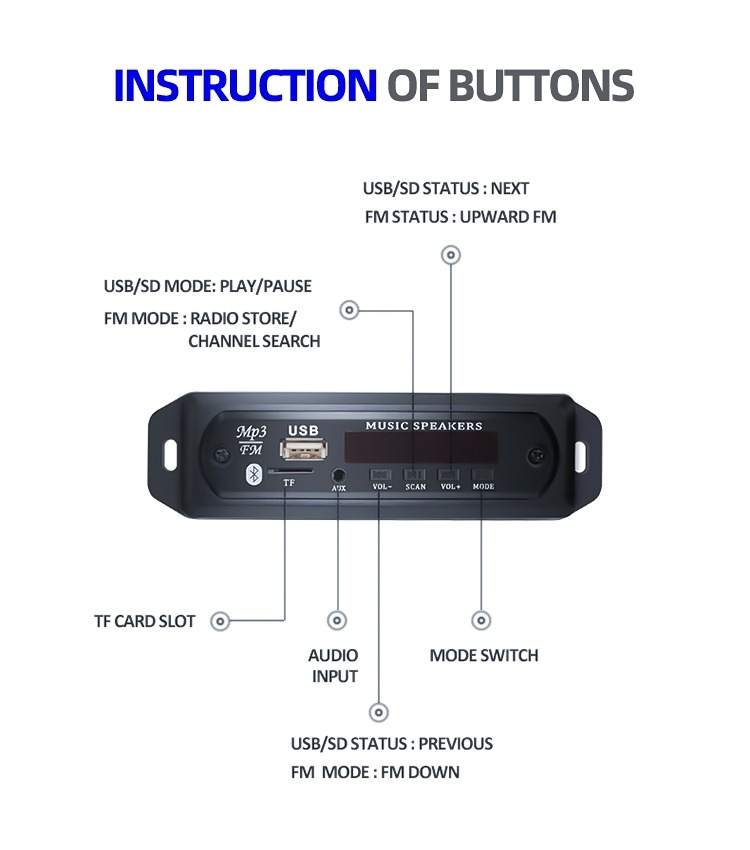 INSTRUCTION OF BUTTONS

USB/SD STATUS : NEXT
FM STATUS : UPWARD FM

USB/SD MODE: PLAY/PAUSE
FM MODE : RADIO STORE/ CHANNEL SEARCH

Mp3 FM
USB
MUSIC SPEAKERS
TF
AUX
VOL-
SCAN
VOL+
MODE

TF CARD SLOT

AUDIO INPUT

MODE SWITCH

USB/SD STATUS : PREVIOUS
FM MODE : FM DOWN